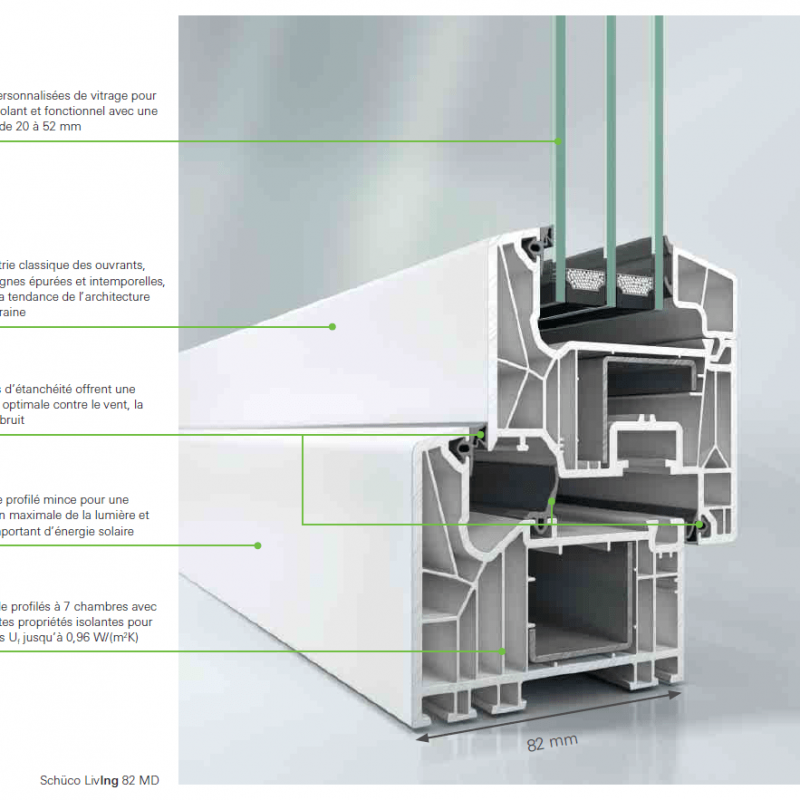 ersonnalisées de vitrage pour olant et fonctionnel avec une de 20 à 52 mm

trie classique des ouvrants, gnes épurées et intemporelles, a tendance de l'architecture raine

s d'étanchéité offrent une optimale contre le vent, la bruit

e profilé mince pour une n maximale de la lumière et portant d'énergie solaire

le profilés à 7 chambres avec tes propriétés isolantes pour s U, jusqu'à 0,96 W/(m²K)

82 mm

Schüco LivIng 82 MD